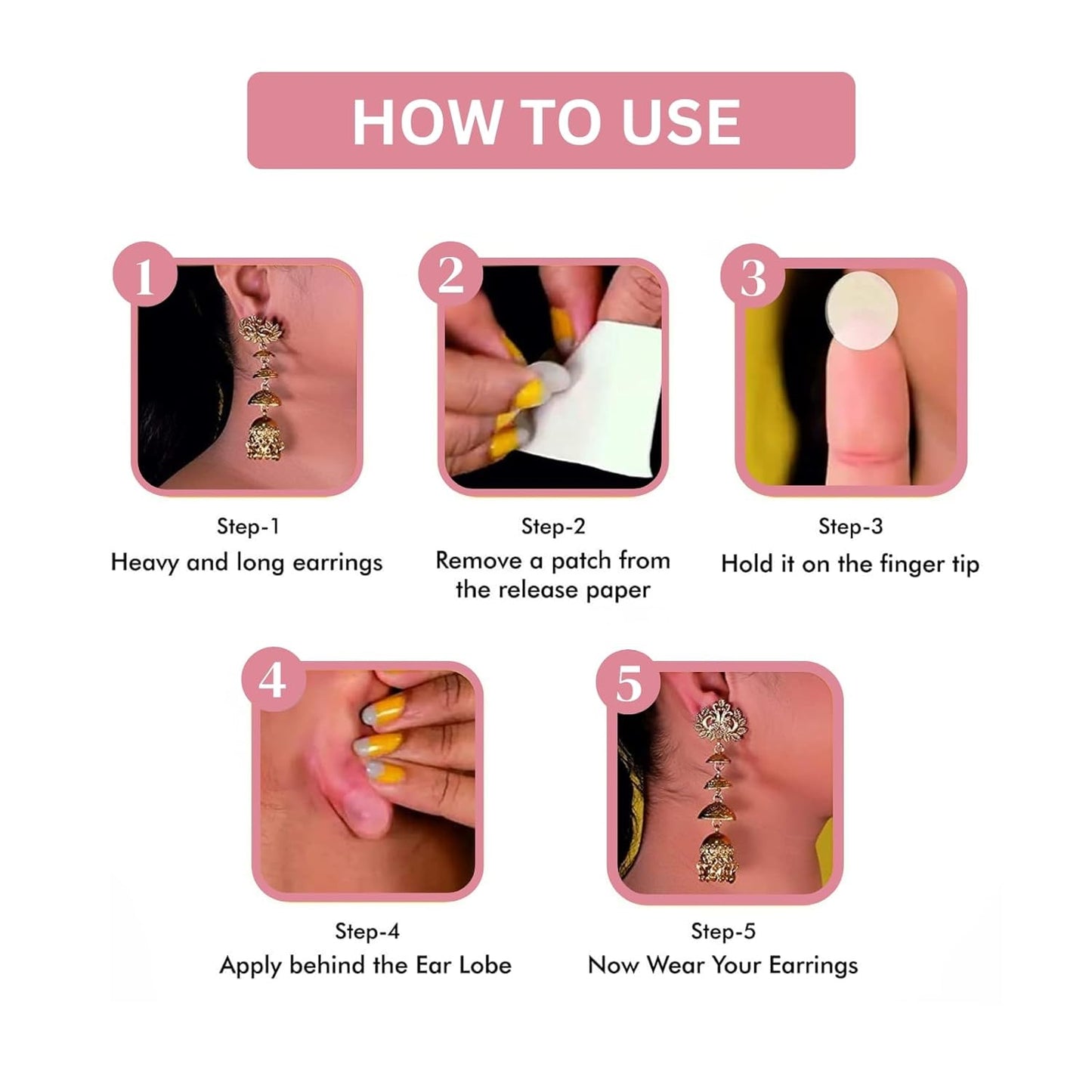 HOW TO USE

1

Step-1
Heavy and long earrings

2

Step-2
Remove a patch from the release paper

3

Step-3
Hold it on the finger tip

4

Step-4
Apply behind the Ear Lobe

5

Step-5
Now Wear Your Earrings